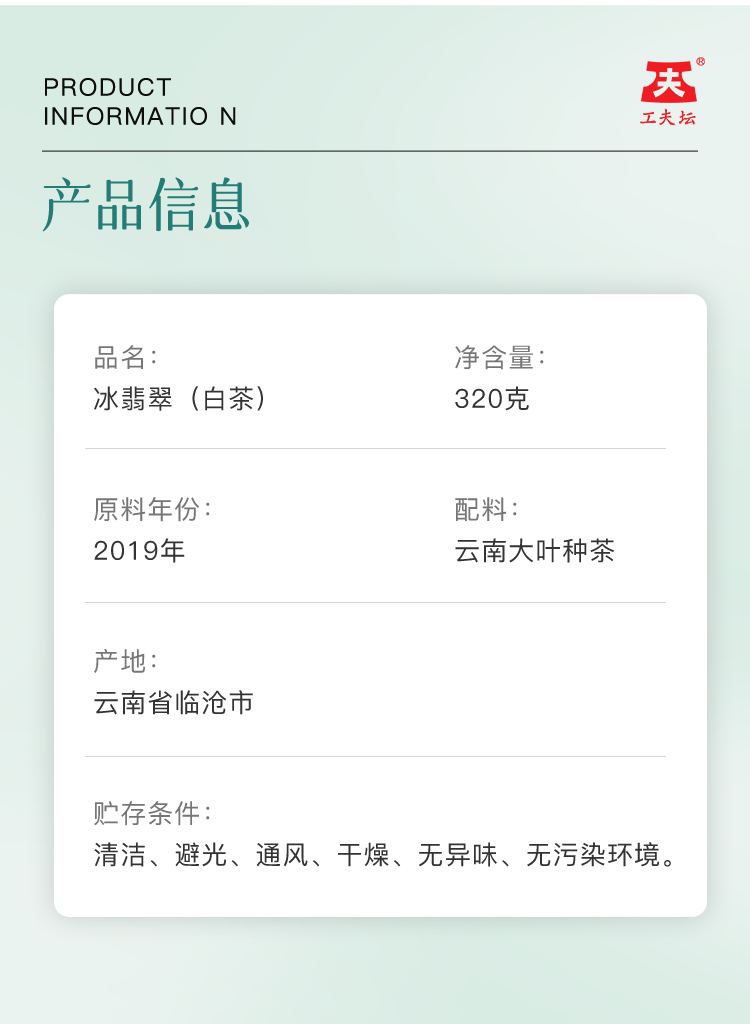 PRODUCT
INFORMATIO N

夫
工夫坛

产品信息

品名:
冰翡翠（白茶）

净含量:
320克

原料年份:
2019年

配料:
云南大叶种茶

产地:
云南省临沧市

贮存条件:
清洁、避光、通风、干燥、无异味、无污染环境。