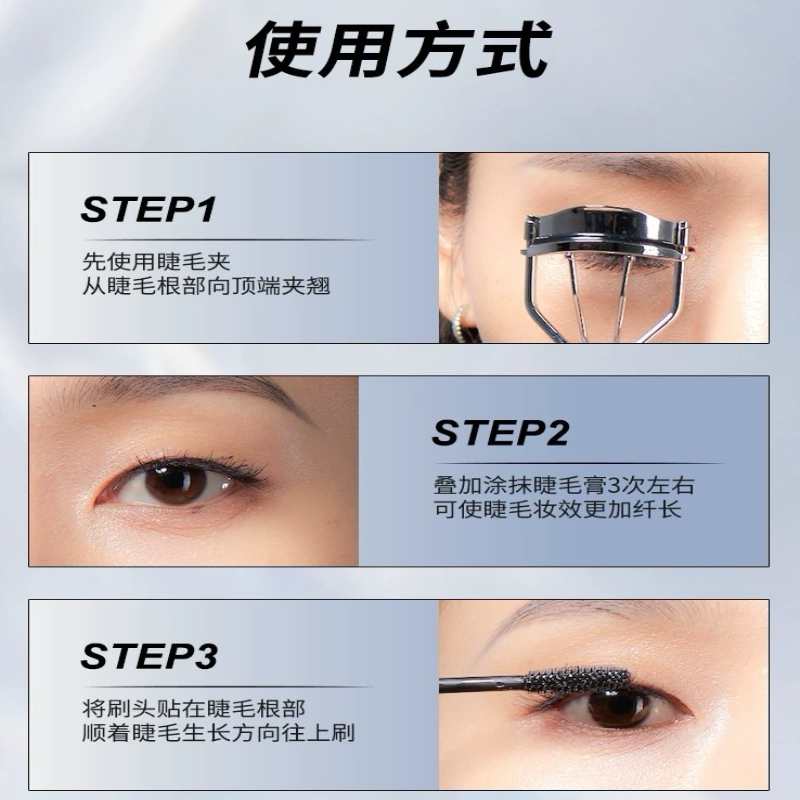 使用方式

STEP1

先使用睫毛夹
从睫毛根部向顶端夹翘

STEP2

叠加涂抹睫毛膏3次左右
可使睫毛妆效更加纤长

STEP3

将刷头贴在睫毛根部
顺着睫毛生长方向往上刷