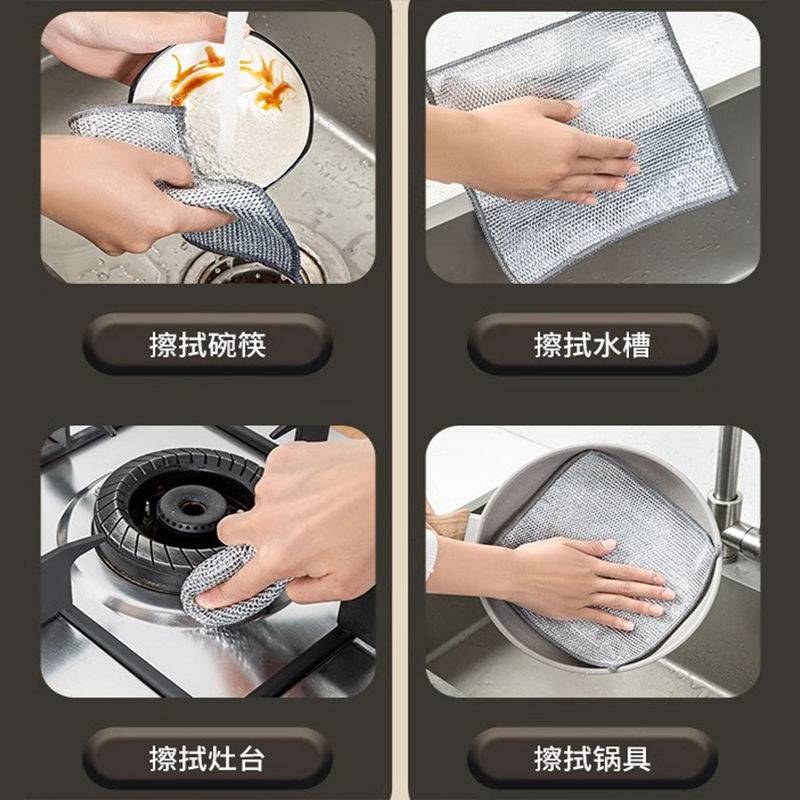 擦拭碗筷

擦拭水槽

擦拭灶台

擦拭锅具