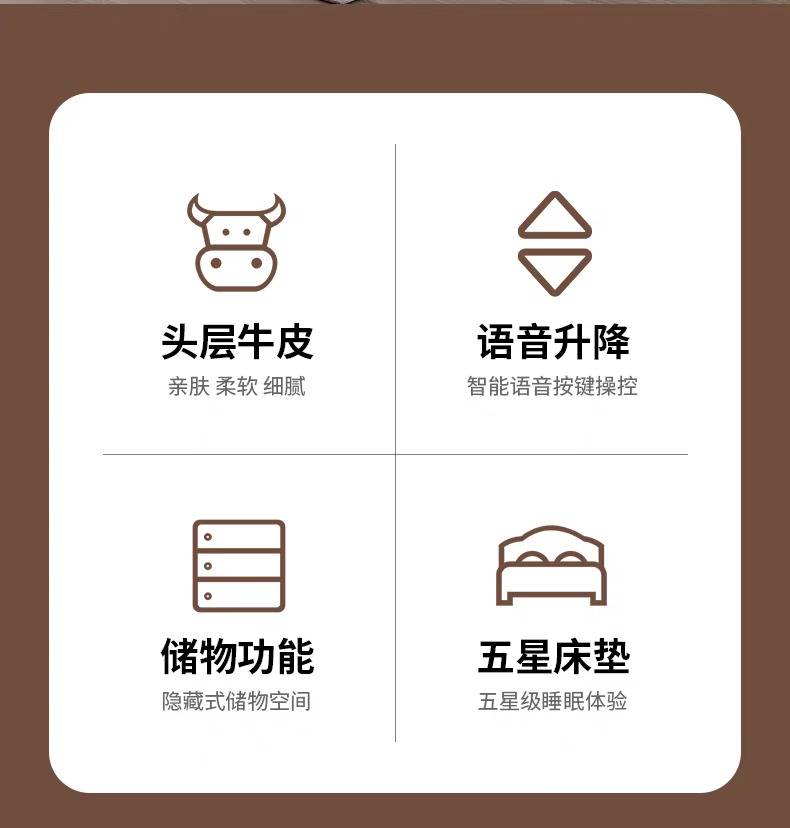 头层牛皮
亲肤 柔软 细腻

语音升降
智能语音按键操控

储物功能
隐藏式储物空间

五星床垫
五星级睡眠体验