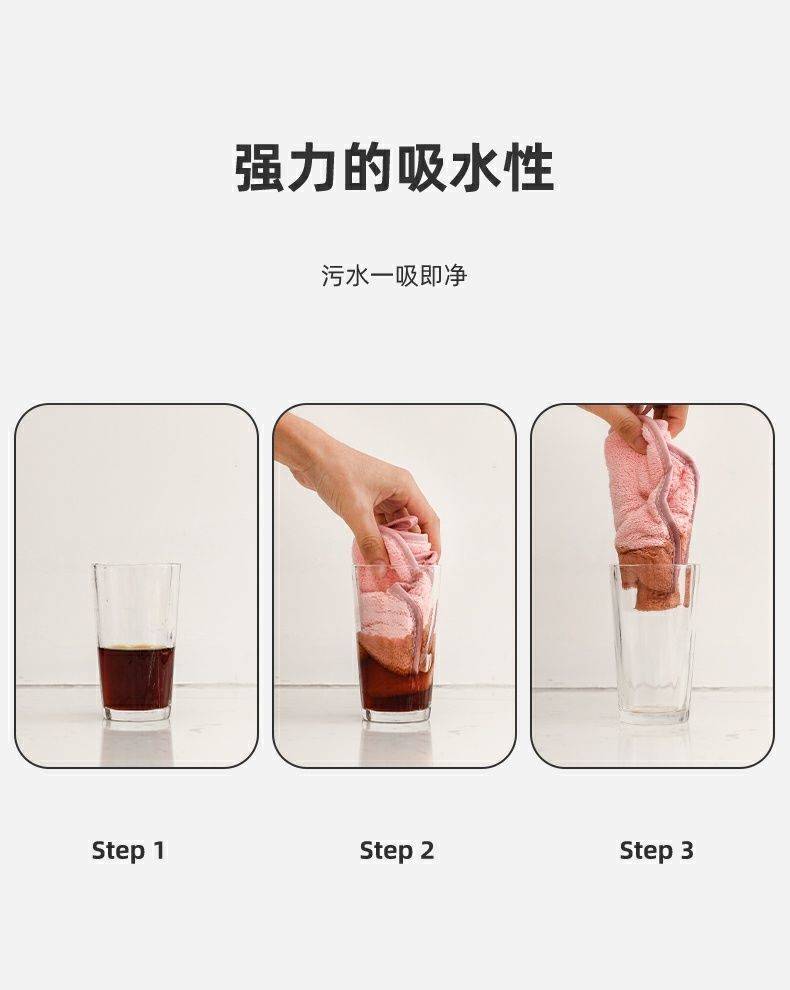 强力的吸水性

污水一吸即净

Step 1

Step 2

Step 3