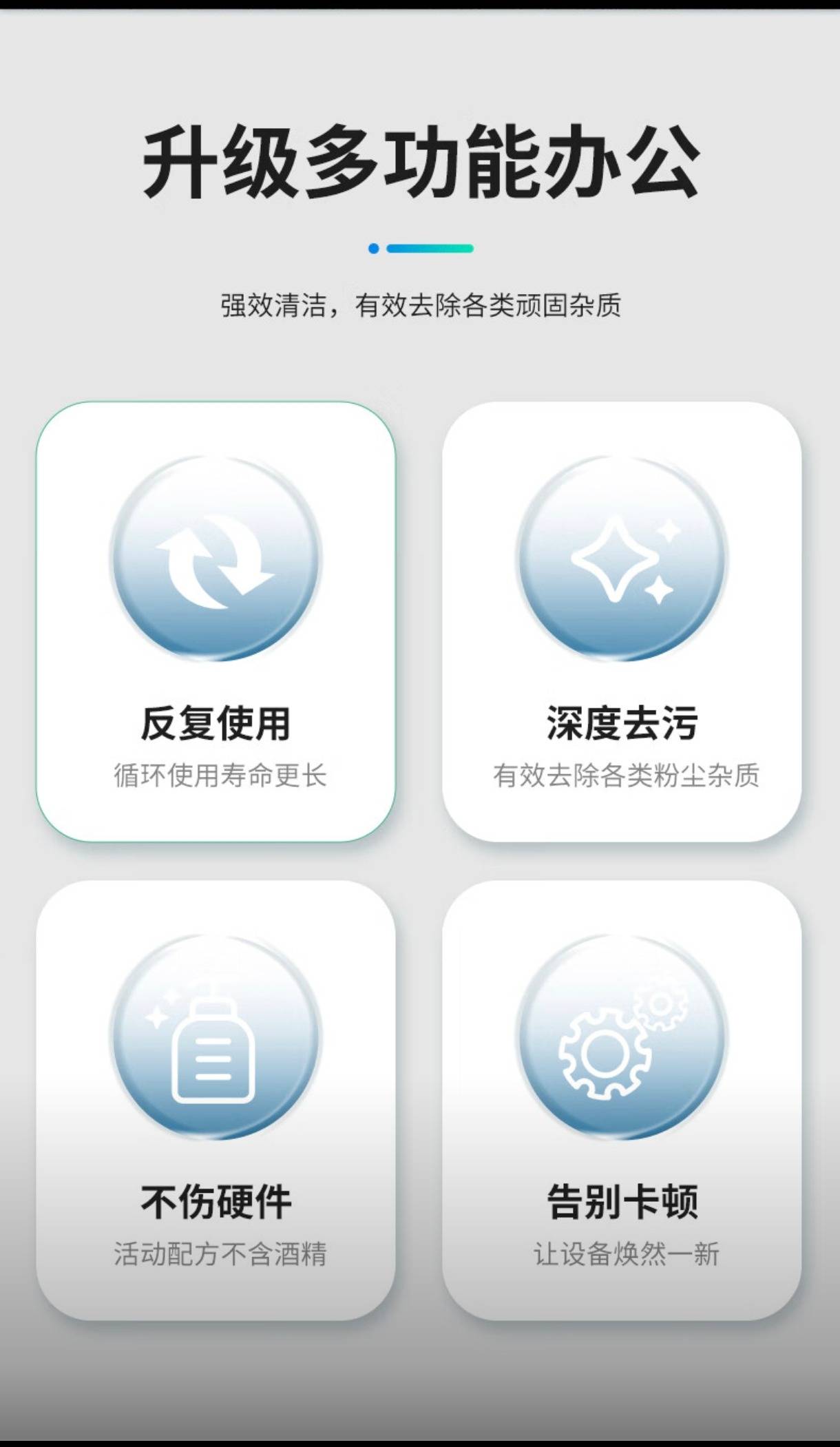 升级多功能办公

强效清洁，有效去除各类顽固杂质

反复使用
循环使用寿命更长

深度去污
有效去除各类粉尘杂质

不伤硬件
活动配方不含酒精

告别卡顿
让设备焕然一新