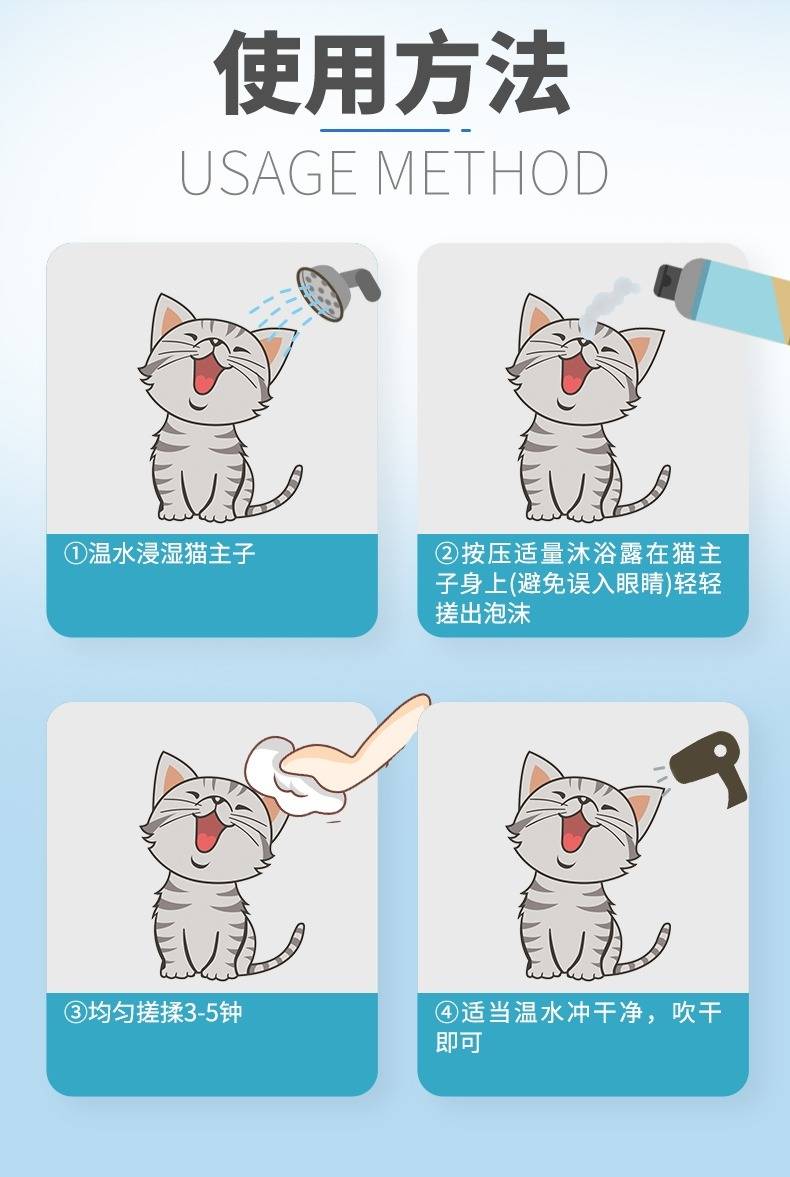 使用方法
USAGE METHOD

①温水浸湿猫主子

②按压适量沐浴露在猫主子身上(避免误入眼睛)轻轻搓出泡沫

③均匀搓揉3-5钟

④适当温水冲干净，吹干即可