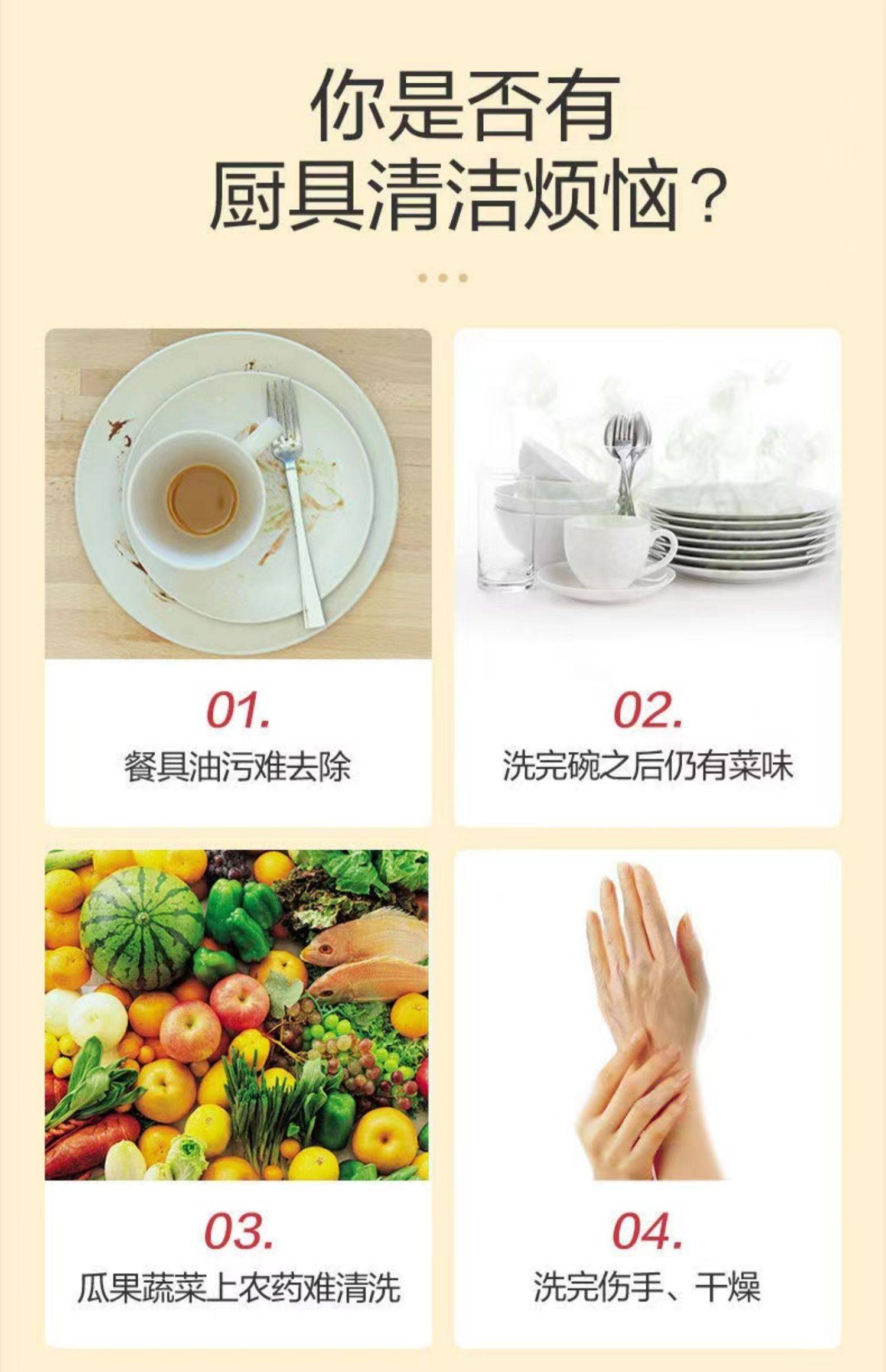 你是否有
厨具清洁烦恼？

01.
餐具油污难去除

02.
洗完碗之后仍有菜味

03.
瓜果蔬菜上农药难清洗

04.
洗完伤手、干燥