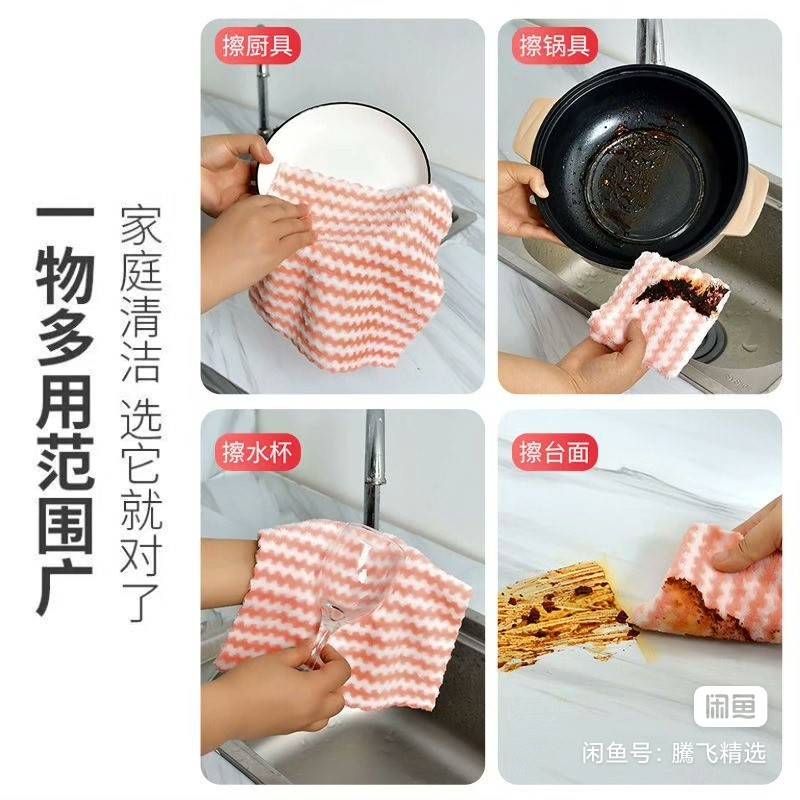 一物多用范围广

家庭清洁 选它就对了

擦厨具

擦锅具

擦水杯

擦台面

闲鱼

闲鱼号：腾飞精选