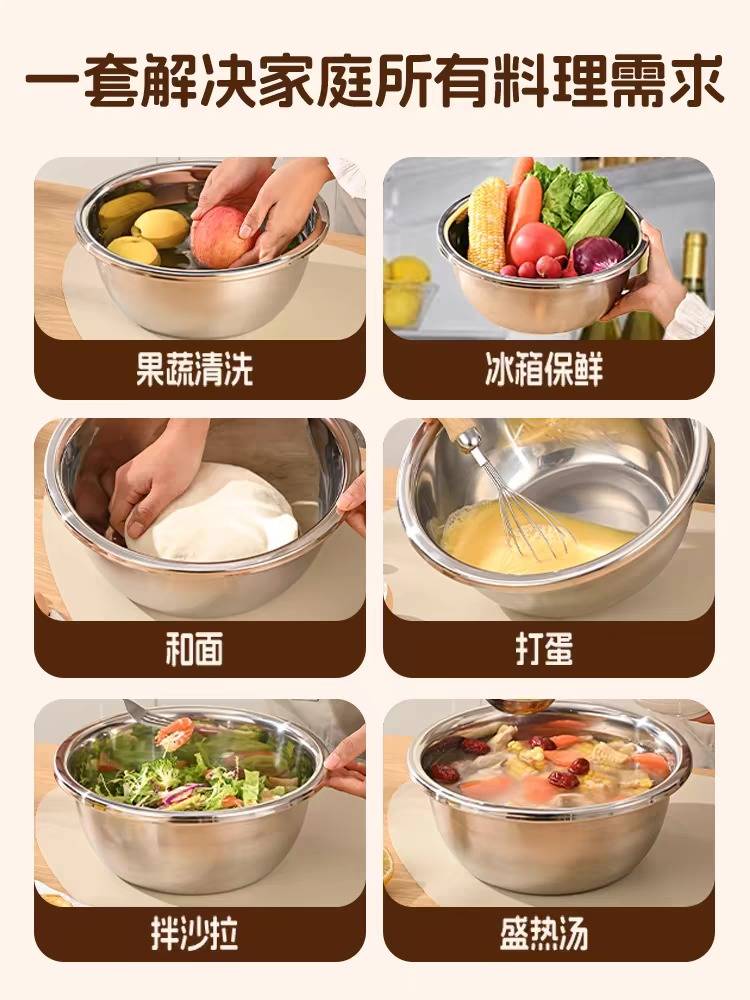 一套解决家庭所有料理需求

果蔬清洗

冰箱保鲜

和面

打蛋

拌沙拉

盛热汤