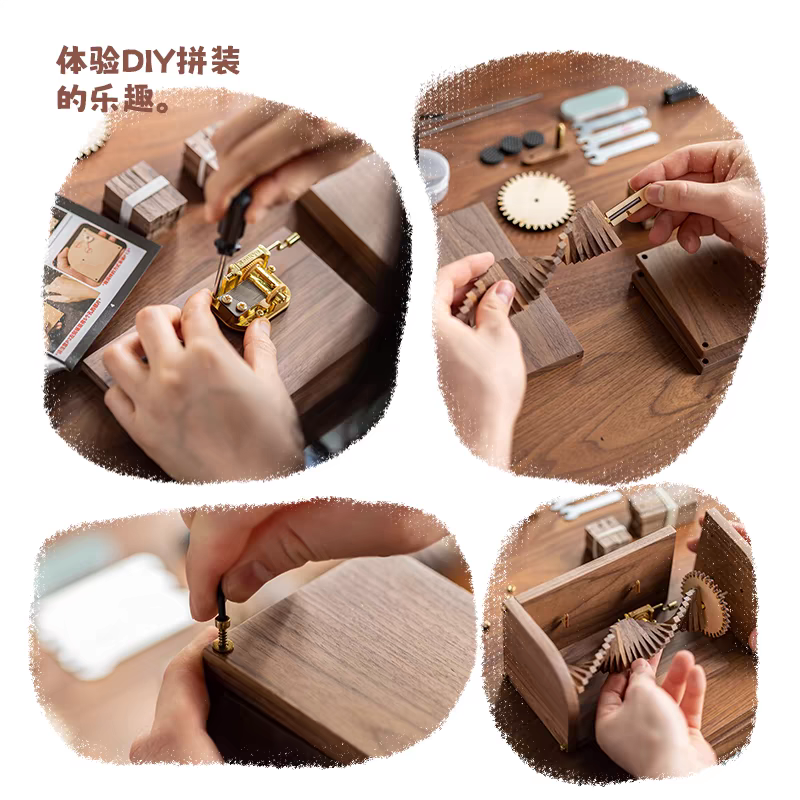 体验DIY拼装的乐趣。