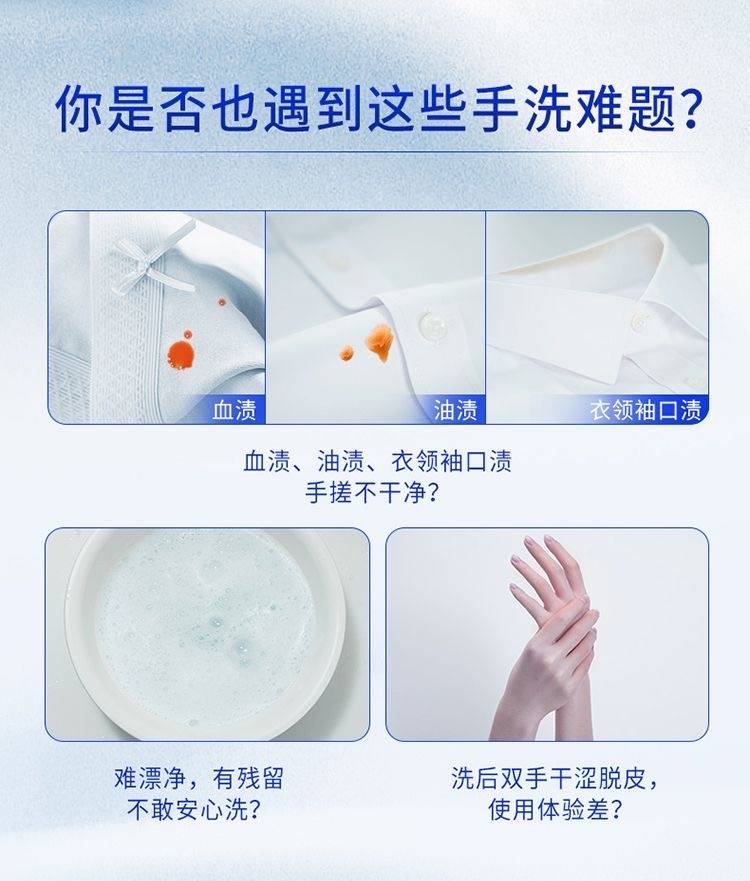 你是否也遇到这些手洗难题？

血渍

油渍

衣领袖口渍

血渍、油渍、衣领袖口渍
手搓不干净？

难漂净，有残留
不敢安心洗？

洗后双手干涩脱皮，
使用体验差？