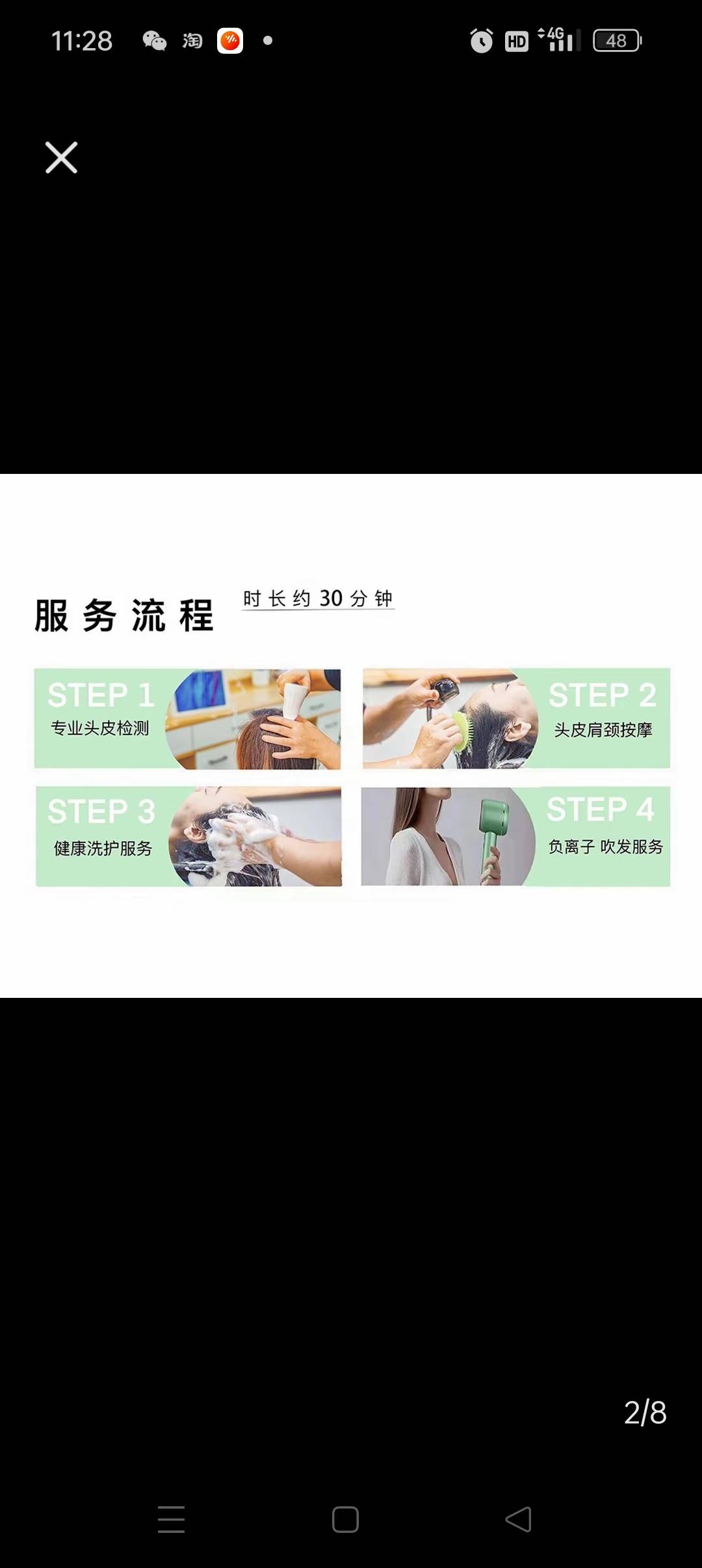 11:28 淘 HD 4G 48

服务流程 时长约30分钟

STEP 1
专业头皮检测

STEP 2
头皮肩颈按摩

STEP 3
健康洗护服务

STEP 4
负离子 吹发服务

2/8