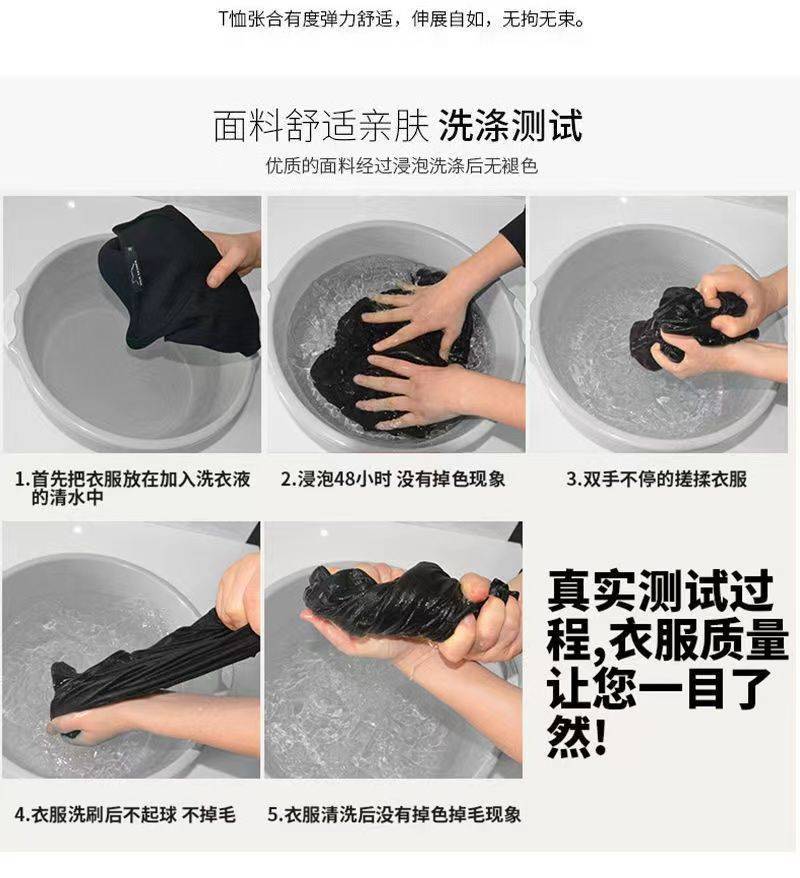 T恤张合有度弹力舒适，伸展自如，无拘无束。

面料舒适亲肤 洗涤测试

优质的面料经过浸泡洗涤后无褪色

1.首先把衣服放在加入洗衣液的清水中

2.浸泡48小时 没有掉色现象

3.双手不停的搓揉衣服

4.衣服洗刷后不起球 不掉毛

5.衣服清洗后没有掉色掉毛现象

真实测试过程,衣服质量让您一目了然!