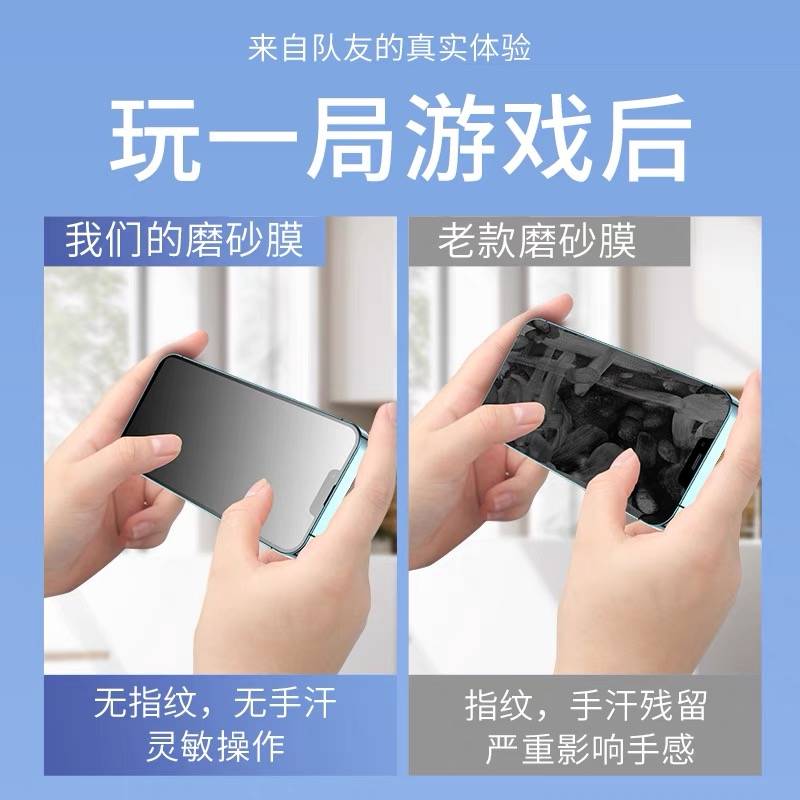 来自队友的真实体验

玩一局游戏后

我们的磨砂膜

无指纹，无手汗
灵敏操作

老款磨砂膜

指纹，手汗残留
严重影响手感