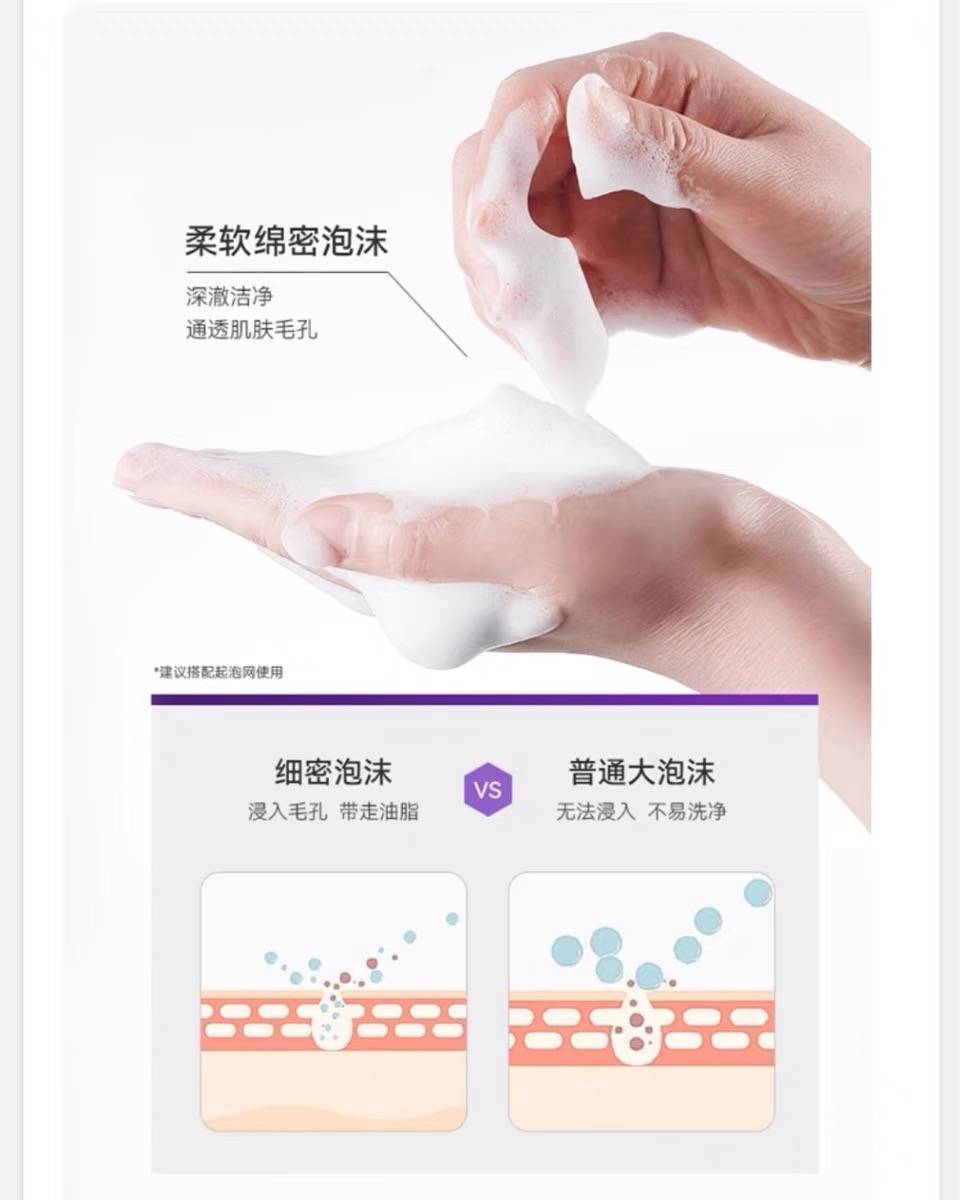 柔软绵密泡沫
深澈洁净
通透肌肤毛孔

*建议搭配起泡网使用

细密泡沫
浸入毛孔 带走油脂

VS

普通大泡沫
无法浸入 不易洗净