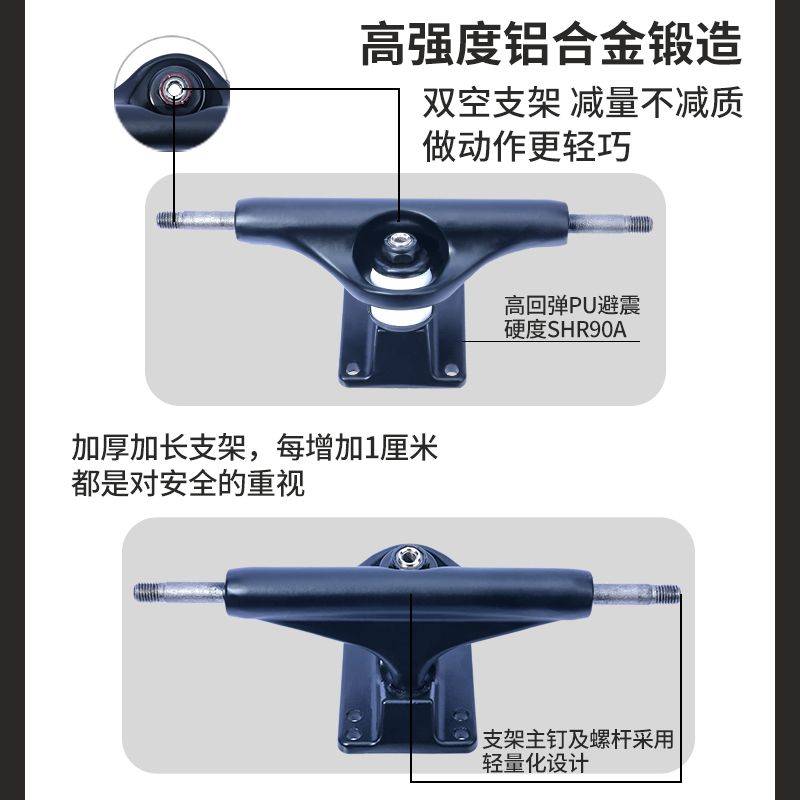 高强度铝合金锻造

双空支架 减量不减质
做动作更轻巧

高回弹PU避震
硬度SHR90A

加厚加长支架，每增加1厘米
都是对安全的重视

支架主钉及螺杆采用
轻量化设计