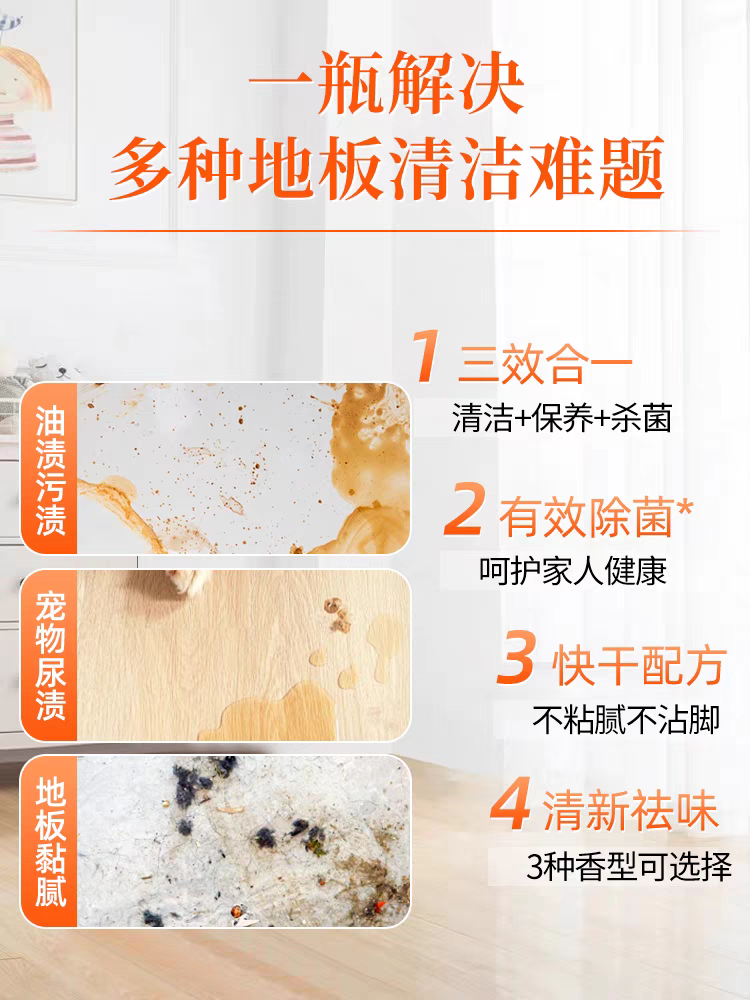 一瓶解决
多种地板清洁难题

油渍污渍

宠物尿渍

地板黏腻

1 三效合一
清洁+保养+杀菌

2 有效除菌*
呵护家人健康

3 快干配方
不粘腻不沾脚

4 清新祛味
3种香型可选择