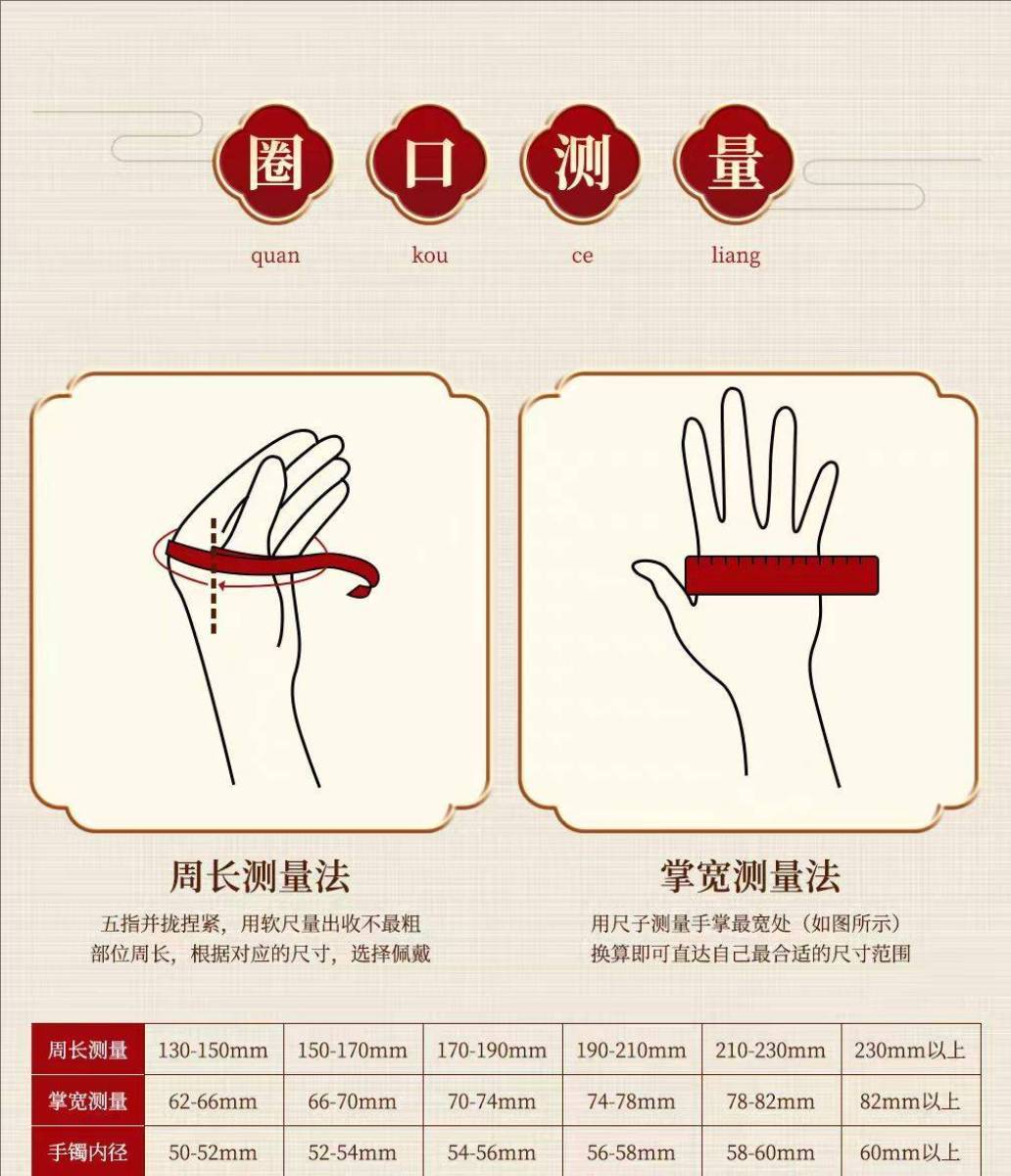 圈 口 测 量
quan kou ce liang

周长测量法
五指并拢捏紧，用软尺量出收不最粗部位周长，根据对应的尺寸，选择佩戴

掌宽测量法
用尺子测量手掌最宽处（如图所示）换算即可直达自己最合适的尺寸范围

| 周长测量 | 130-150mm | 150-170mm | 170-190mm | 190-210mm | 210-230mm | 230mm以上 |
|---|---|---|---|---|---|---|
| 掌宽测量 | 62-66mm | 66-70mm | 70-74mm | 74-78mm | 78-82mm | 82mm以上 |
| 手镯内径 | 50-52mm | 52-54mm | 54-56mm | 56-58mm | 58-60mm | 60mm以上 |