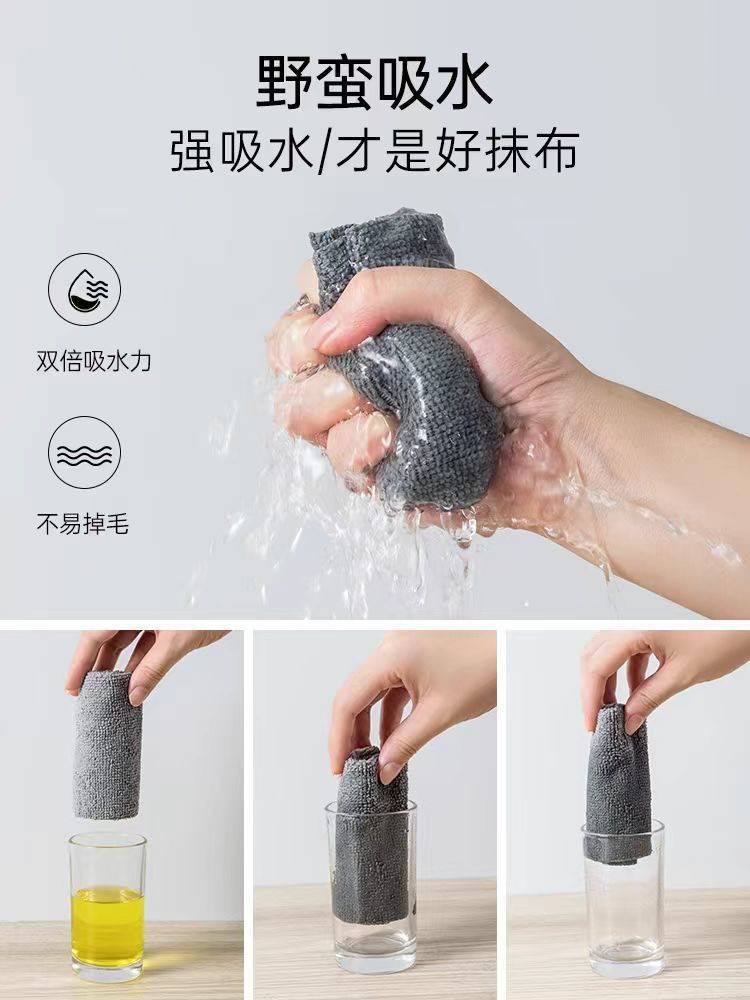 野蛮吸水
强吸水/才是好抹布

双倍吸水力

不易掉毛