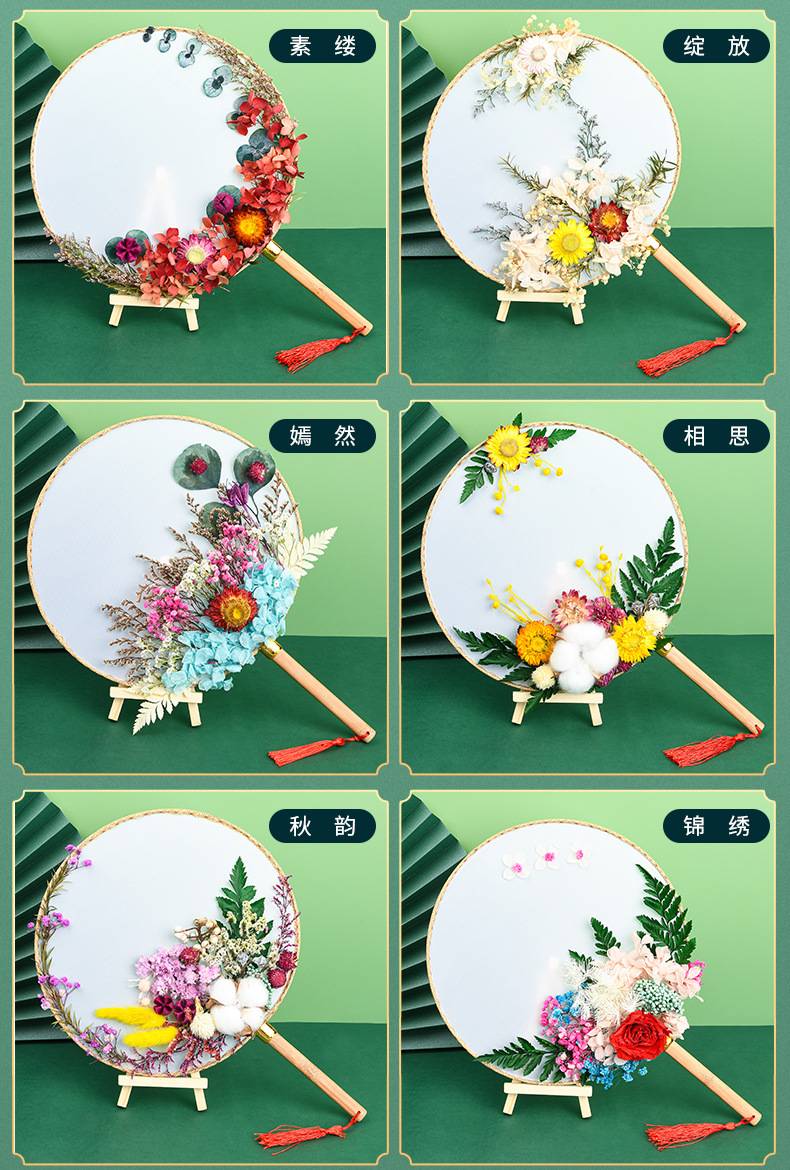 素缕

绽放

嫣然

相思

秋韵

锦绣