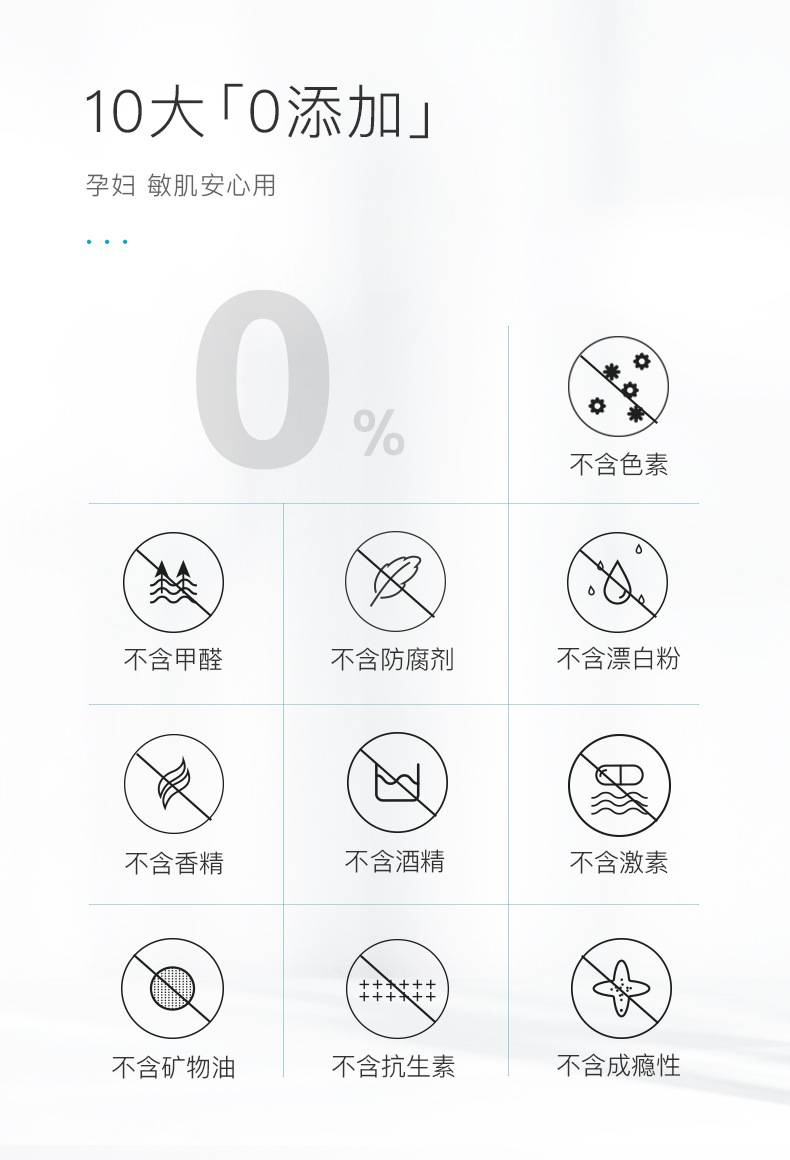 10大「0添加」

孕妇 敏肌安心用

0%

不含色素

不含甲醛

不含防腐剂

不含漂白粉

不含香精

不含酒精

不含激素

不含矿物油

不含抗生素

不含成瘾性