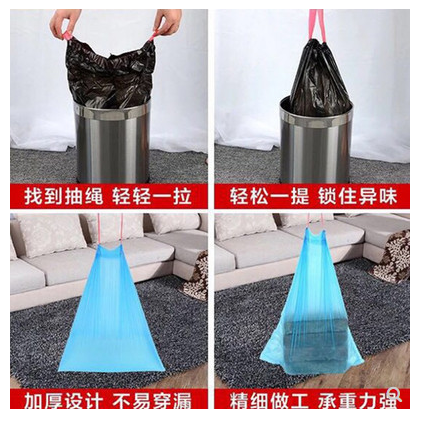 找到抽绳 轻轻一拉

轻松一提 锁住异味

加厚设计 不易穿漏

精细做工 承重力强