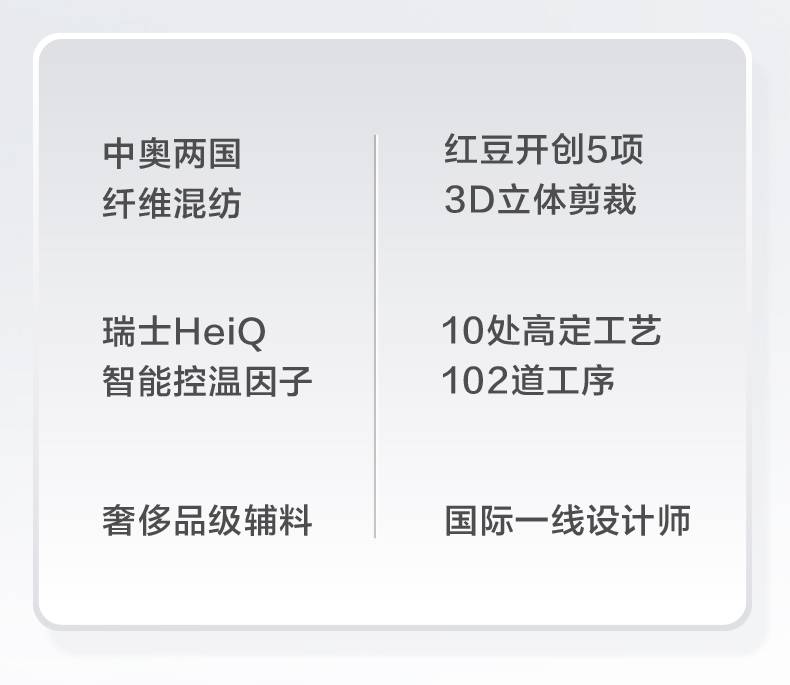 中奥两国
纤维混纺

瑞士HeiQ
智能控温因子

奢侈品级辅料

红豆开创5项
3D立体剪裁

10处高定工艺
102道工序

国际一线设计师