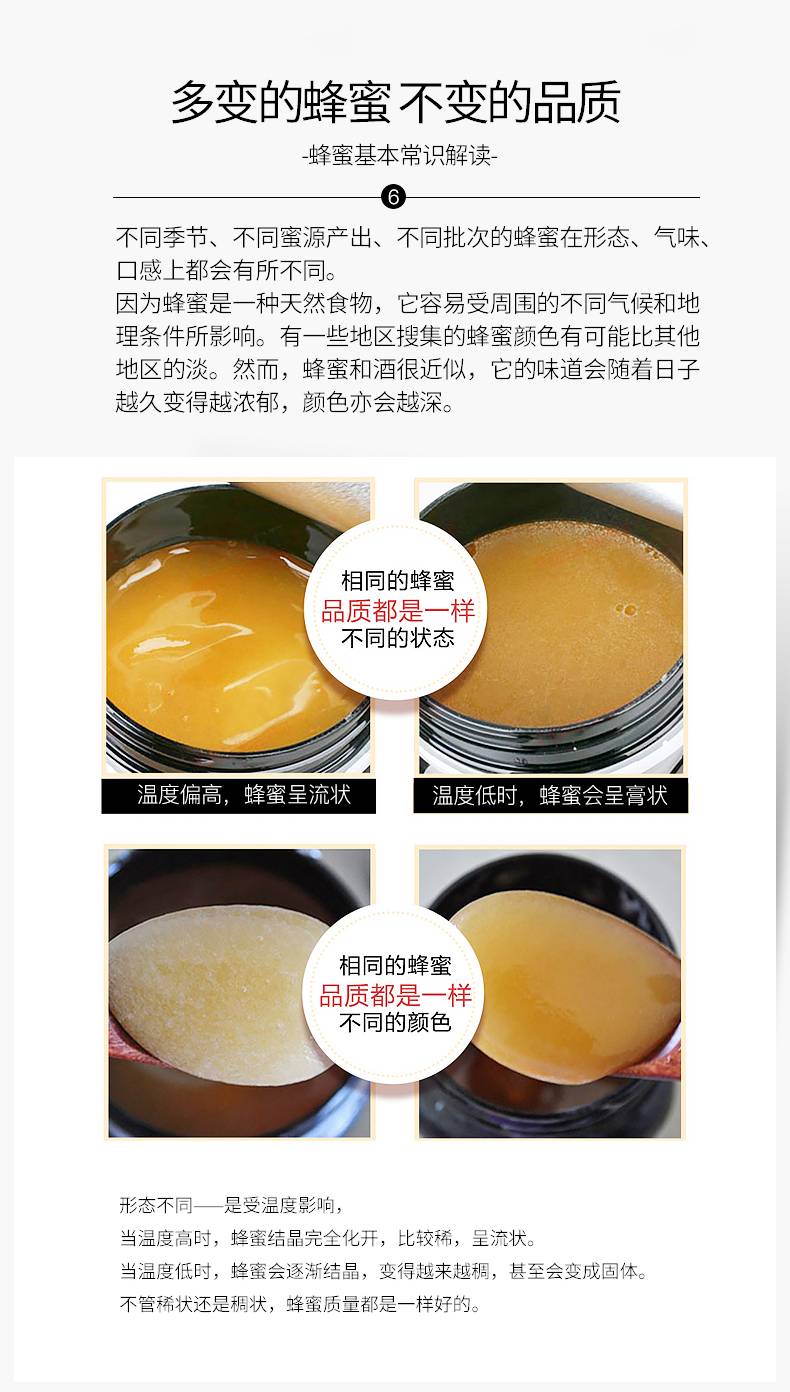 多变的蜂蜜 不变的品质

-蜂蜜基本常识解读-

6

不同季节、不同蜜源产出、不同批次的蜂蜜在形态、气味、口感上都会有所不同。
因为蜂蜜是一种天然食物，它容易受周围的不同气候和地理条件所影响。有一些地区搜集的蜂蜜颜色有可能比其他地区的淡。然而，蜂蜜和酒很近似，它的味道会随着日子越久变得越浓郁，颜色亦会越深。

相同的蜂蜜
品质都是一样
不同的状态

温度偏高，蜂蜜呈流状

温度低时，蜂蜜会呈膏状

相同的蜂蜜
品质都是一样
不同的颜色

形态不同——是受温度影响，
当温度高时，蜂蜜结晶完全化开，比较稀，呈流状。
当温度低时，蜂蜜会逐渐结晶，变得越来越稠，甚至会变成固体。
不管稀状还是稠状，蜂蜜质量都是一样好的。