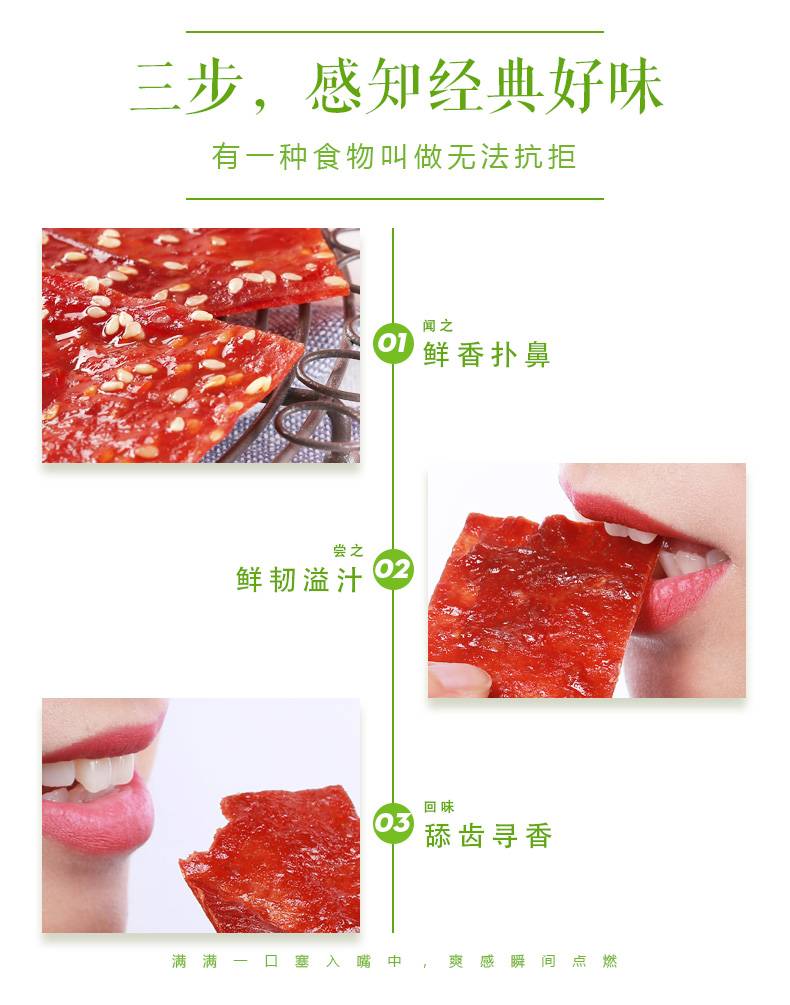 三步，感知经典好味

有一种食物叫做无法抗拒

01 闻之
鲜香扑鼻

尝之
鲜韧溢汁 02

03 回味
舔齿寻香

满满一口塞入嘴中，爽感瞬间点燃